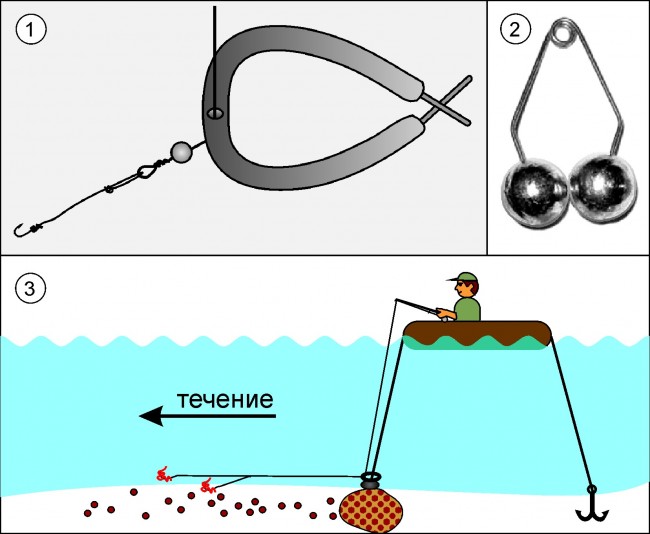 1

2

3

течение