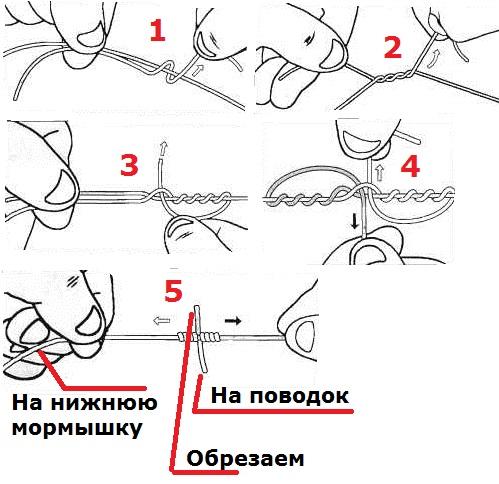 1

2

3

4

5

На нижнюю мормышку

На поводок

Обрезаем